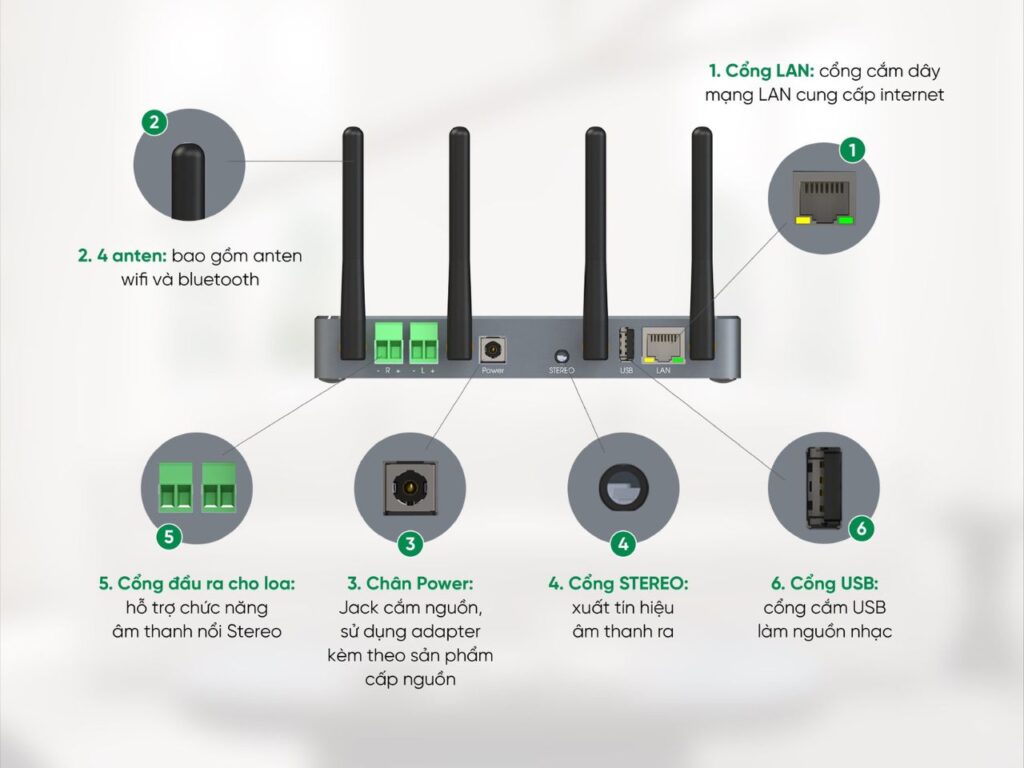 1. Cổng LAN: cổng cắm dây mạng LAN cung cấp internet

2

1

2. 4 anten: bao gồm anten wifi và bluetooth

- R + - L + Power STEREO USB LAN

5

3

4

6

5. Cổng đầu ra cho loa: hỗ trợ chức năng âm thanh nổi Stereo

3. Chân Power: Jack cắm nguồn, sử dụng adapter kèm theo sản phẩm cấp nguồn

4. Cổng STEREO: xuất tín hiệu âm thanh ra

6. Cổng USB: cổng cắm USB làm nguồn nhạc